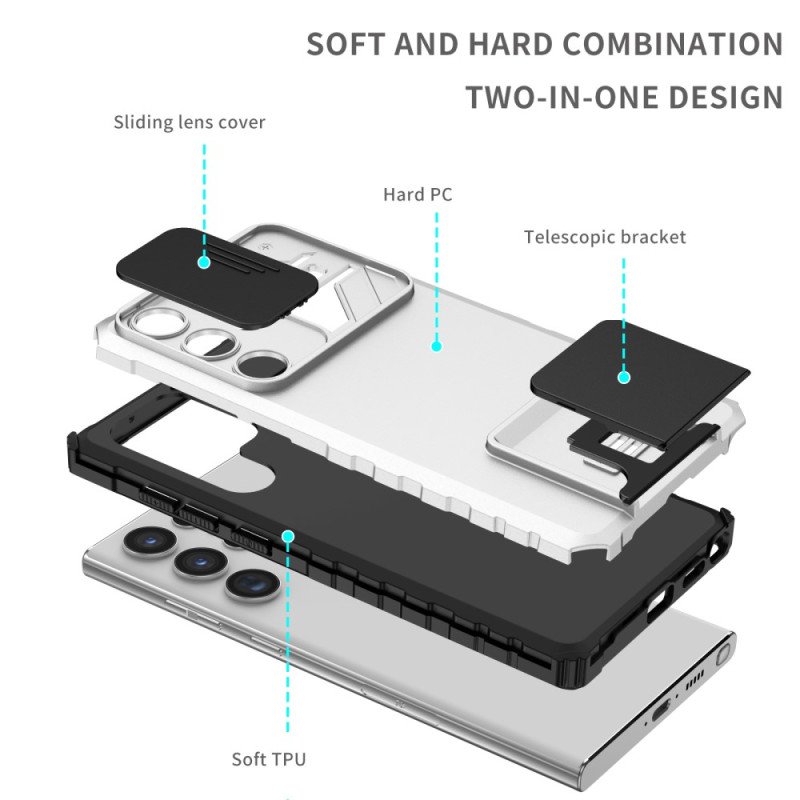 SOFT AND HARD COMBINATION
TWO-IN-ONE DESIGN

Sliding lens cover

Hard PC

Telescopic bracket

Soft TPU